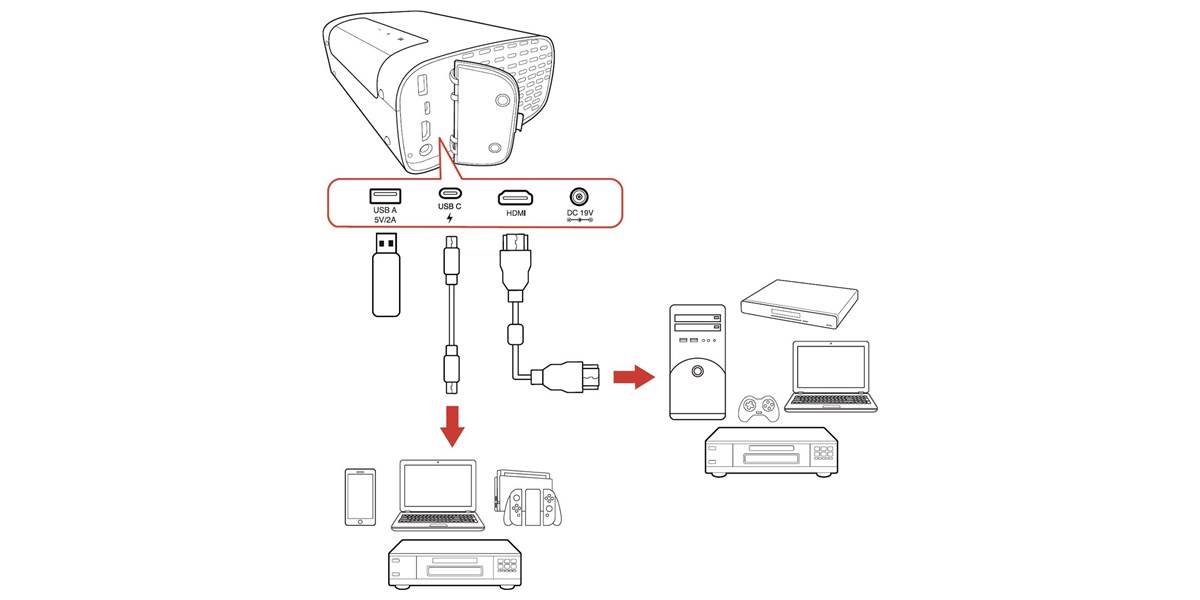 USB A
5V/2A

USB C

HDMI

DC 19V