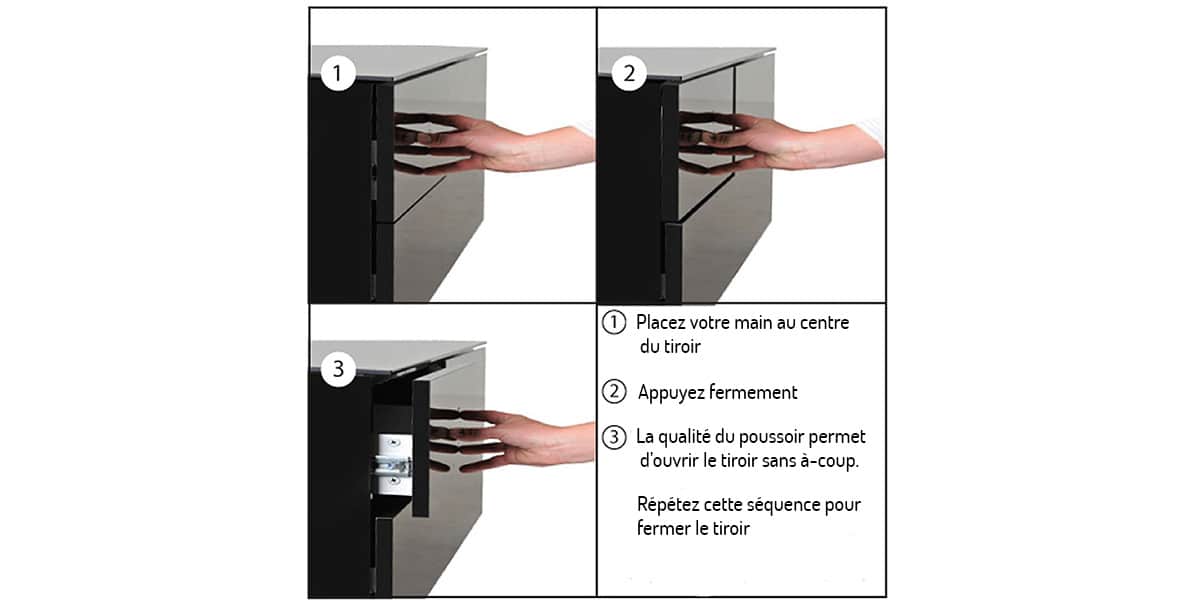 1

2

3

① Placez votre main au centre du tiroir

② Appuyez fermement

③ La qualité du poussoir permet d'ouvrir le tiroir sans à-coup.

Répétez cette séquence pour fermer le tiroir