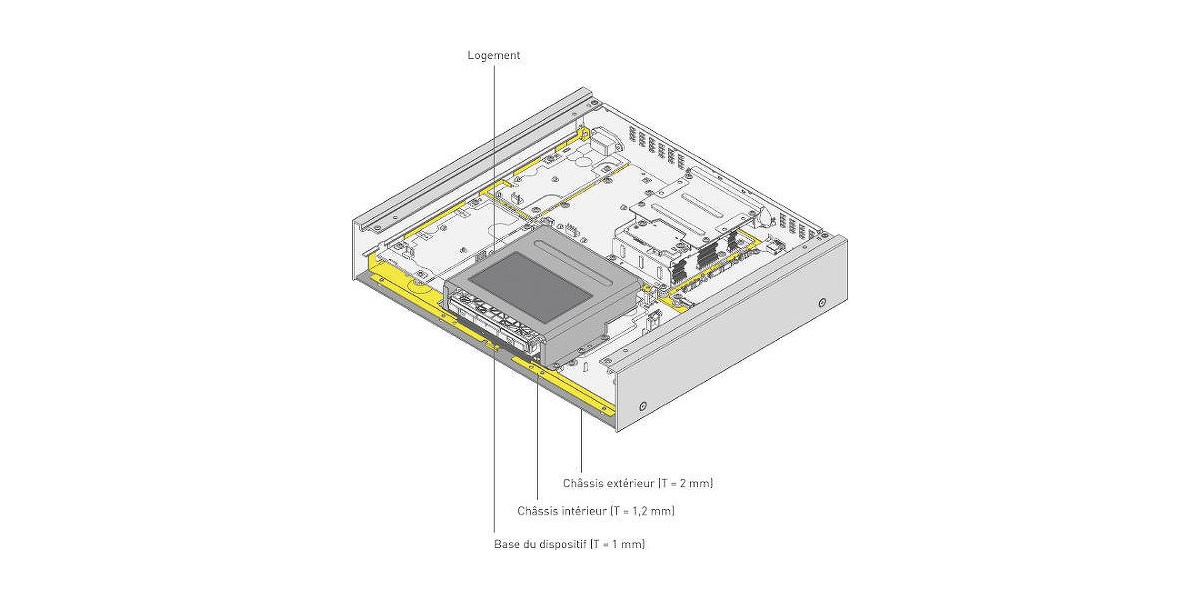 Logement

Châssis extérieur (T = 2 mm)

Châssis intérieur (T = 1,2 mm)

Base du dispositif (T = 1 mm)