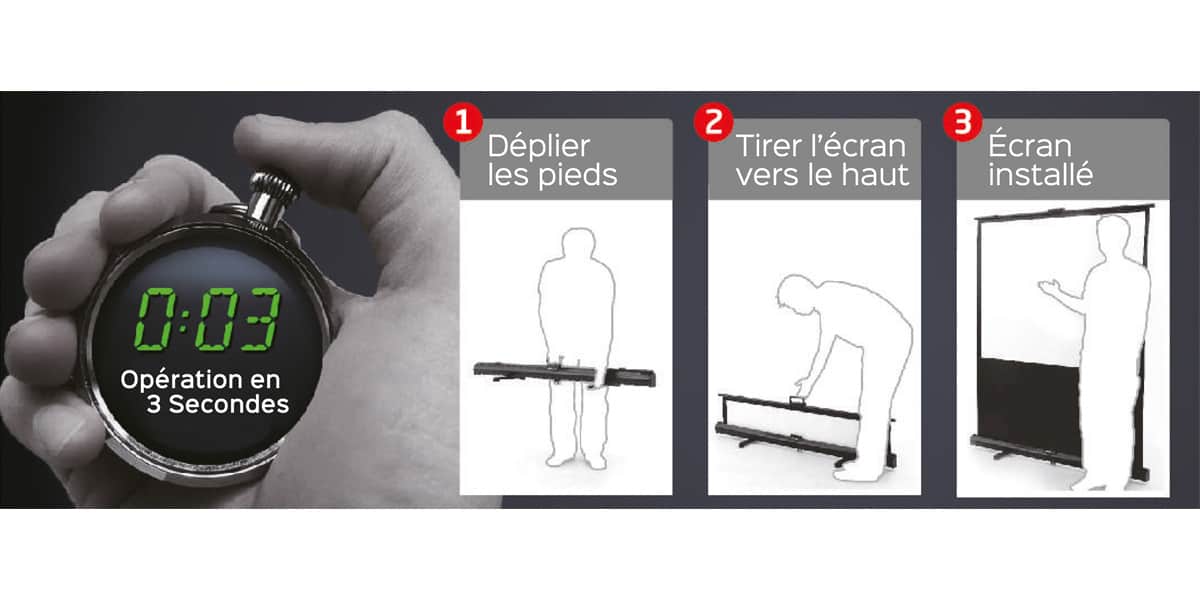 0:03
Opération en 3 Secondes

1 Déplier les pieds

2 Tirer l'écran vers le haut

3 Écran installé