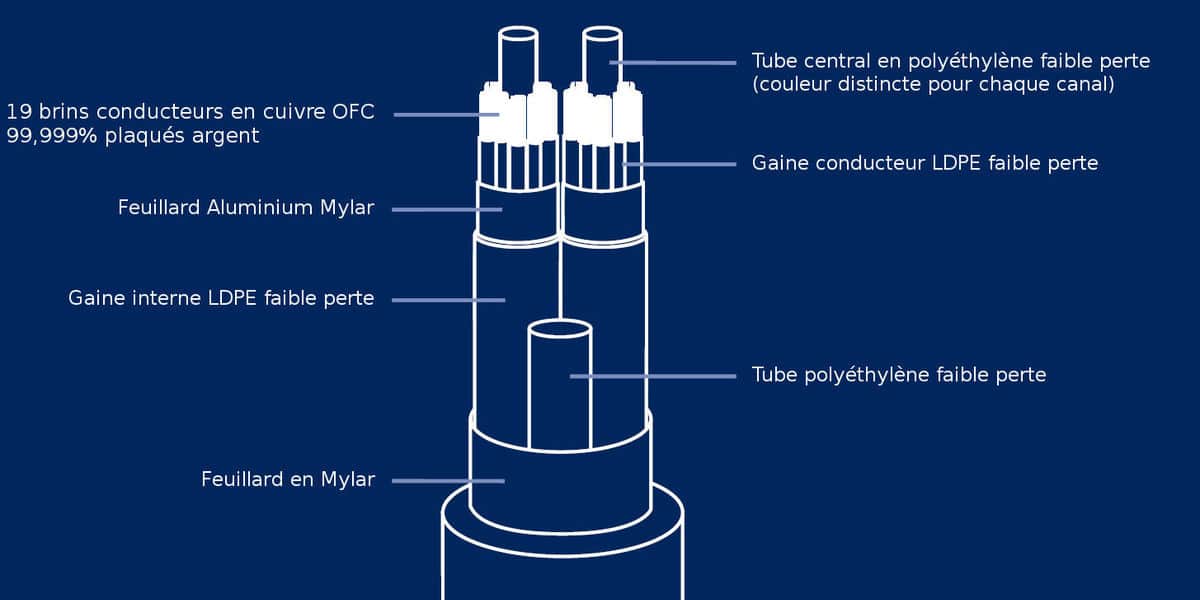 19 brins conducteurs en cuivre OFC 99,999% plaqués argent

Feuillard Aluminium Mylar

Gaine interne LDPE faible perte

Feuillard en Mylar

Tube central en polyéthylène faible perte (couleur distincte pour chaque canal)

Gaine conducteur LDPE faible perte

Tube polyéthylène faible perte