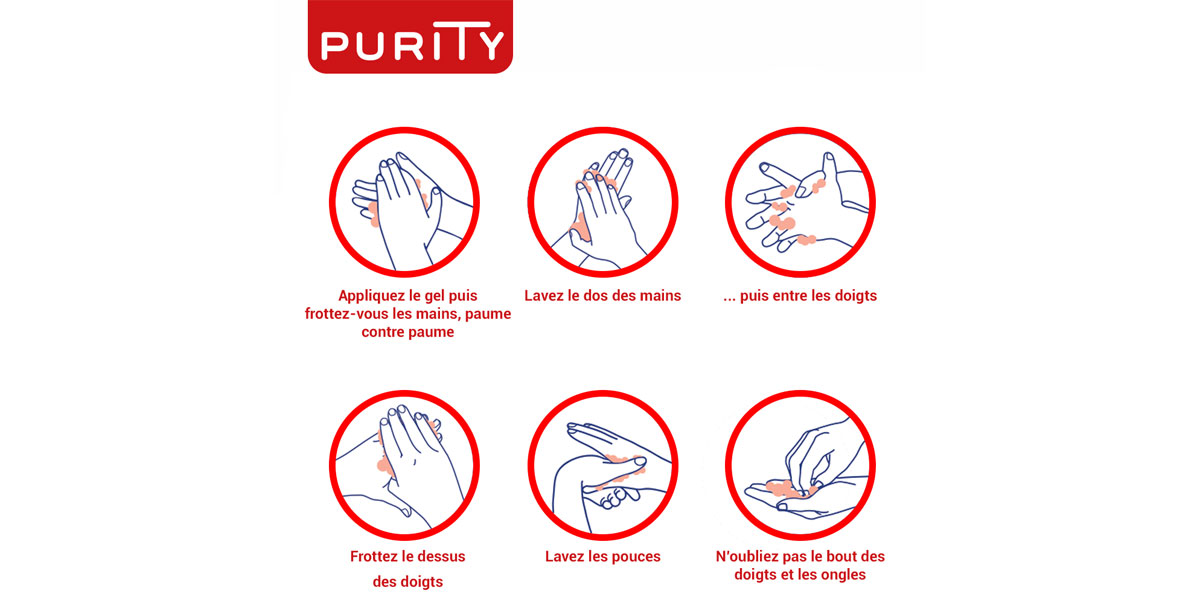 PURITY

Appliquez le gel puis frottez-vous les mains, paume contre paume

Lavez le dos des mains

... puis entre les doigts

Frottez le dessus des doigts

Lavez les pouces

N'oubliez pas le bout des doigts et les ongles