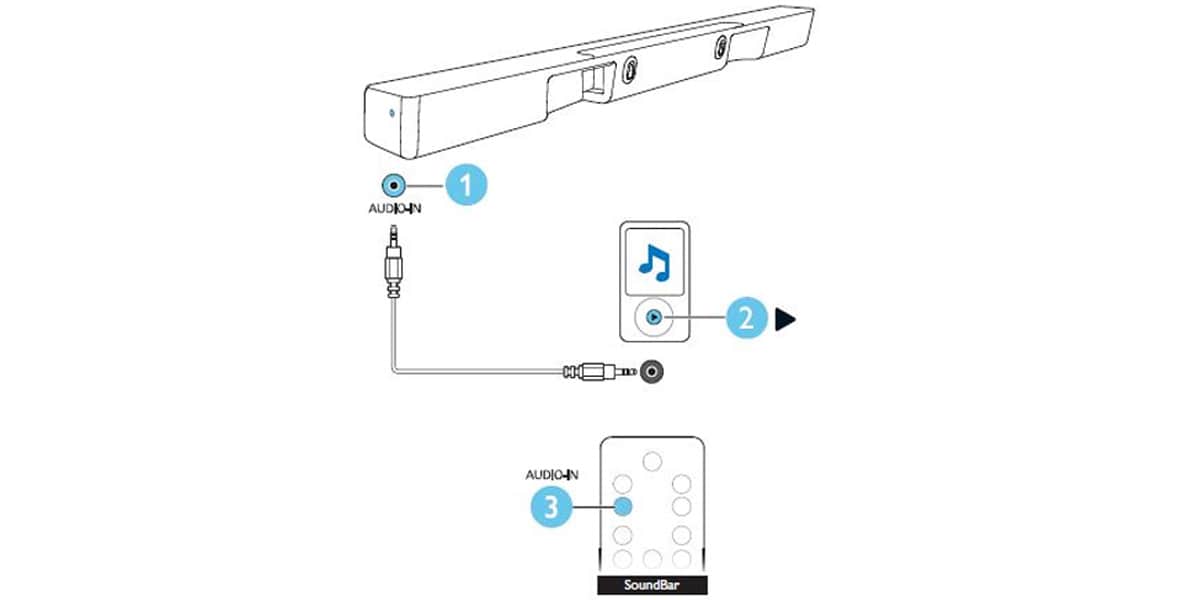 1
AUDIO-IN

2

AUDIO-IN
3

SoundBar