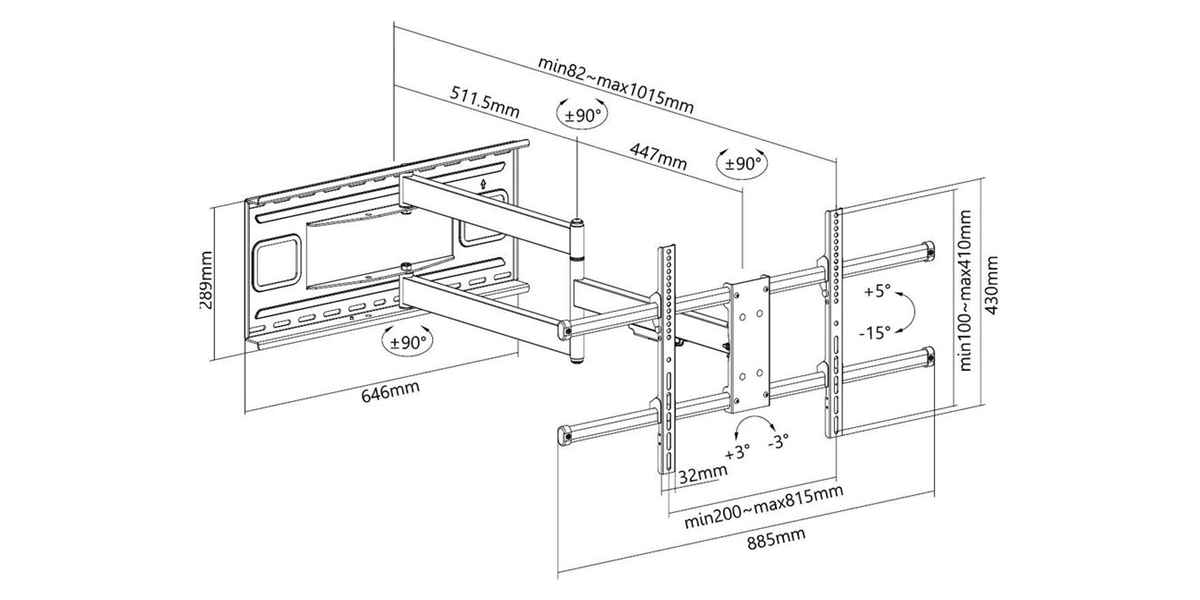 min82~max1015mm

511.5mm

±90°

447mm

±90°

289mm

±90°

646mm

+5°

-15°

min100~max410mm

430mm

+3°

-3°

32mm

min200~max815mm

885mm