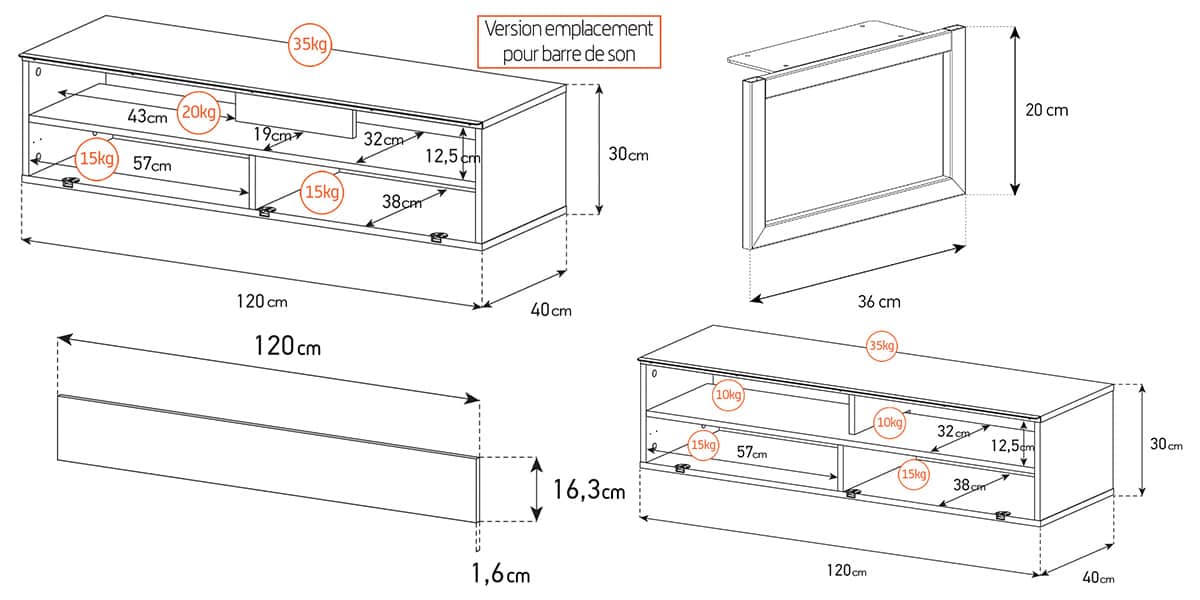 35kg

Version emplacement pour barre de son

43cm
20kg
19cm
32cm
12,5cm
15kg
57cm
15kg
38cm
30cm
120cm
40cm

20 cm
36 cm

120cm
16,3cm
1,6cm

35kg
10kg
10kg
32cm
12,5cm
15kg
57cm
15kg
38cm
30cm
120cm
40cm