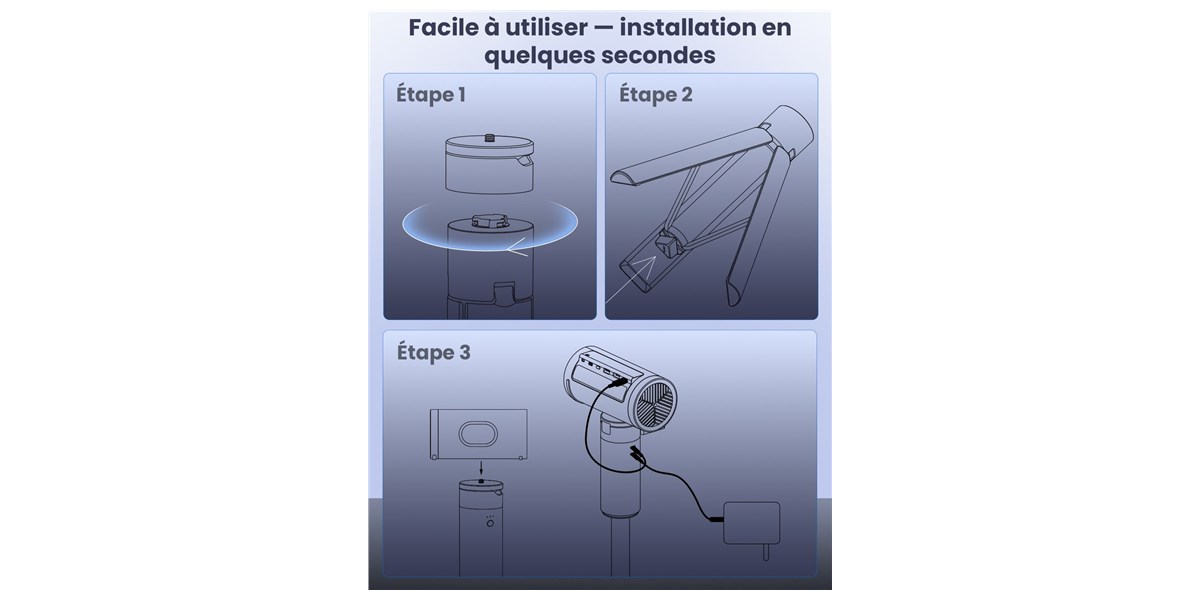 Facile à utiliser — installation en quelques secondes

Étape 1

Étape 2

Étape 3