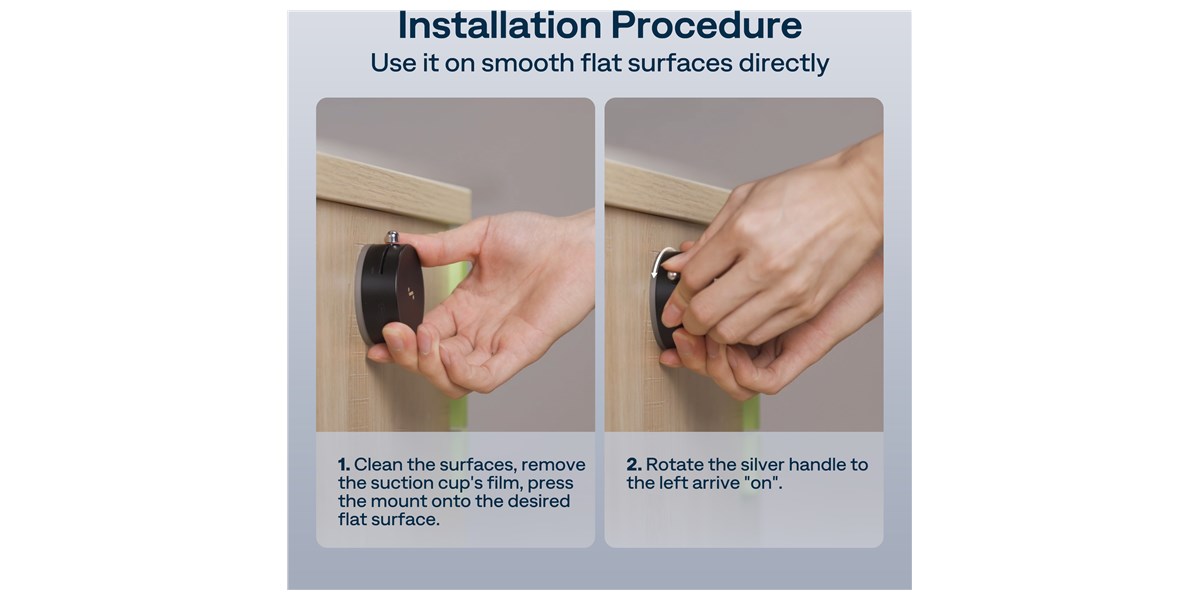 Installation Procedure
Use it on smooth flat surfaces directly

1. Clean the surfaces, remove the suction cup's film, press the mount onto the desired flat surface.

2. Rotate the silver handle to the left arrive "on".